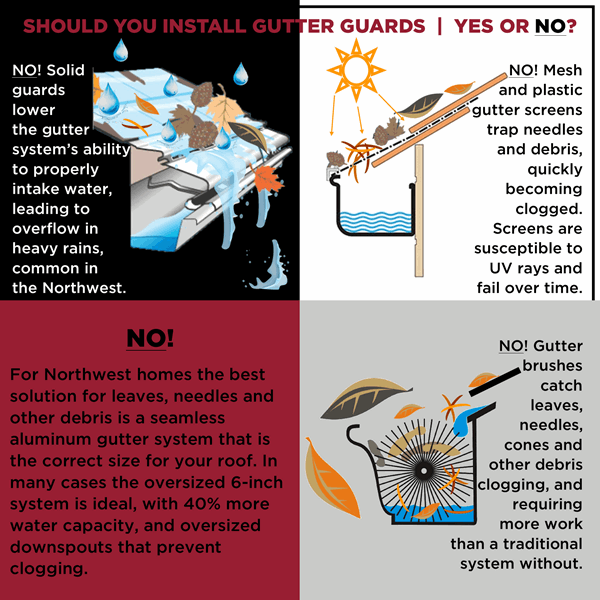 SHOULD YOU INSTALL GUTTER GUARDS | YES OR NO?

NO! Solid guards lower the gutter system's ability to properly intake water, leading to overflow in heavy rains, common in the Northwest.

NO! Mesh and plastic gutter screens trap needles and debris, quickly becoming clogged. Screens are susceptible to UV rays and fail over time.

NO!

For Northwest homes the best solution for leaves, needles and other debris is a seamless aluminum gutter system that is the correct size for your roof. In many cases the oversized 6-inch system is ideal, with 40% more water capacity, and oversized downspouts that prevent clogging.

NO! Gutter brushes catch leaves, needles, cones and other debris clogging, and requiring more work than a traditional system without.